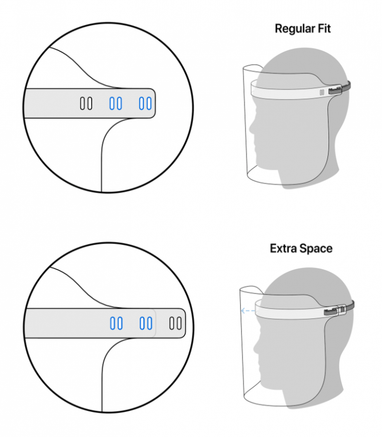 Regular Fit

Extra Space